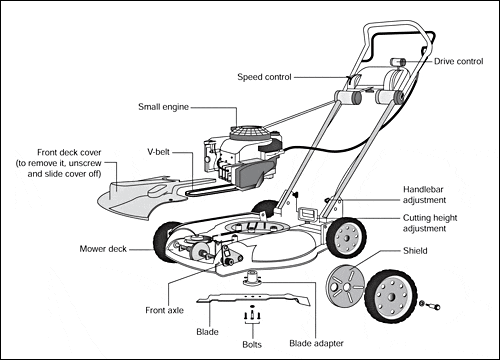 Drive control

Speed control

Small engine

Front deck cover (to remove it, unscrew and slide cover off)

V-belt

Handlebar adjustment

Cutting height adjustment

Mower deck

Shield

Front axle

Blade

Bolts

Blade adapter